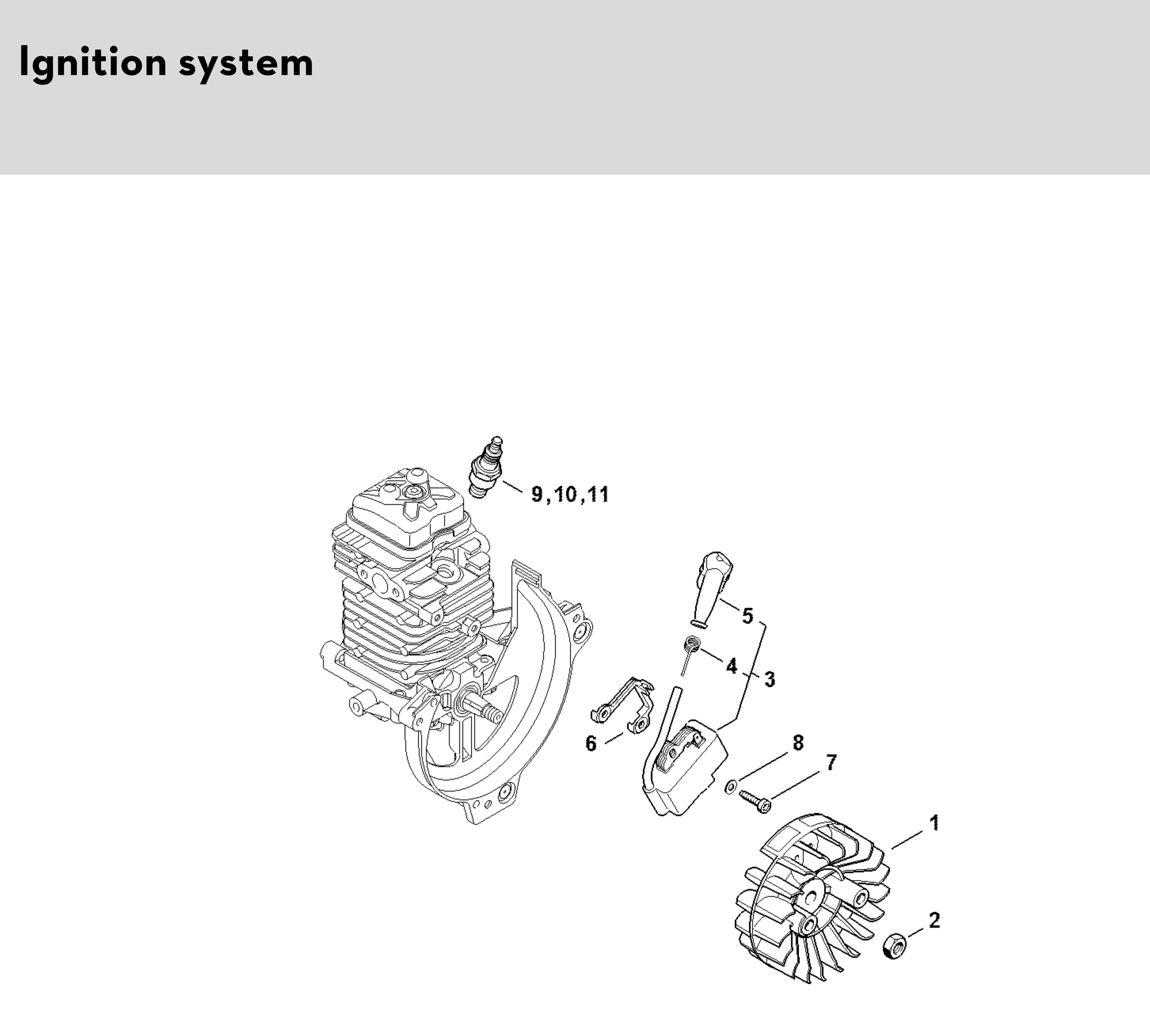 Ignition system

9,10,11

5

4

3

6

8

7

1

2